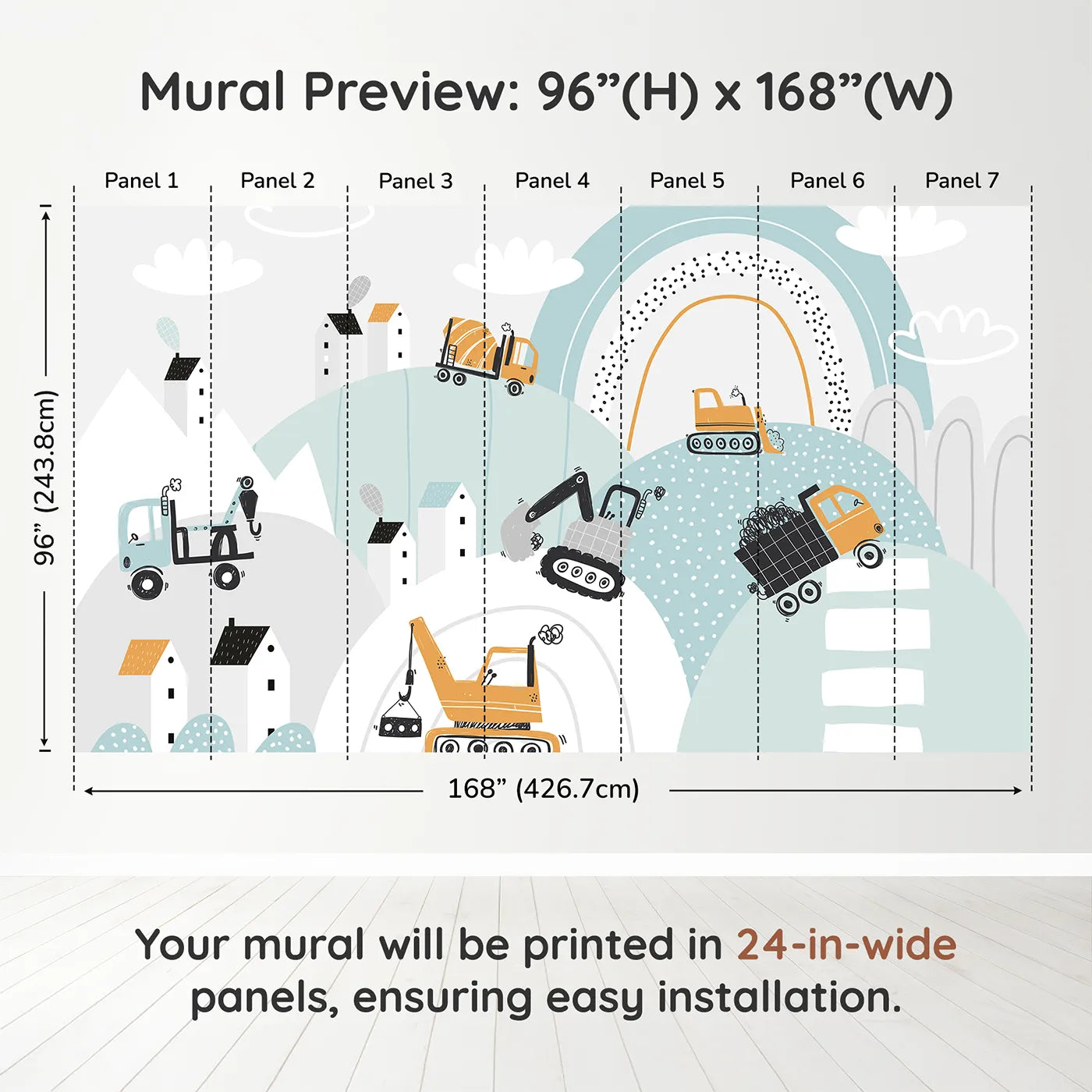 Mural Preview: 96”(H) x 168”(W)

Panel 1
Panel 2
Panel 3
Panel 4
Panel 5
Panel 6
Panel 7

96” (243.8cm)

168” (426.7cm)

Your mural will be printed in 24-in-wide panels, ensuring easy installation.