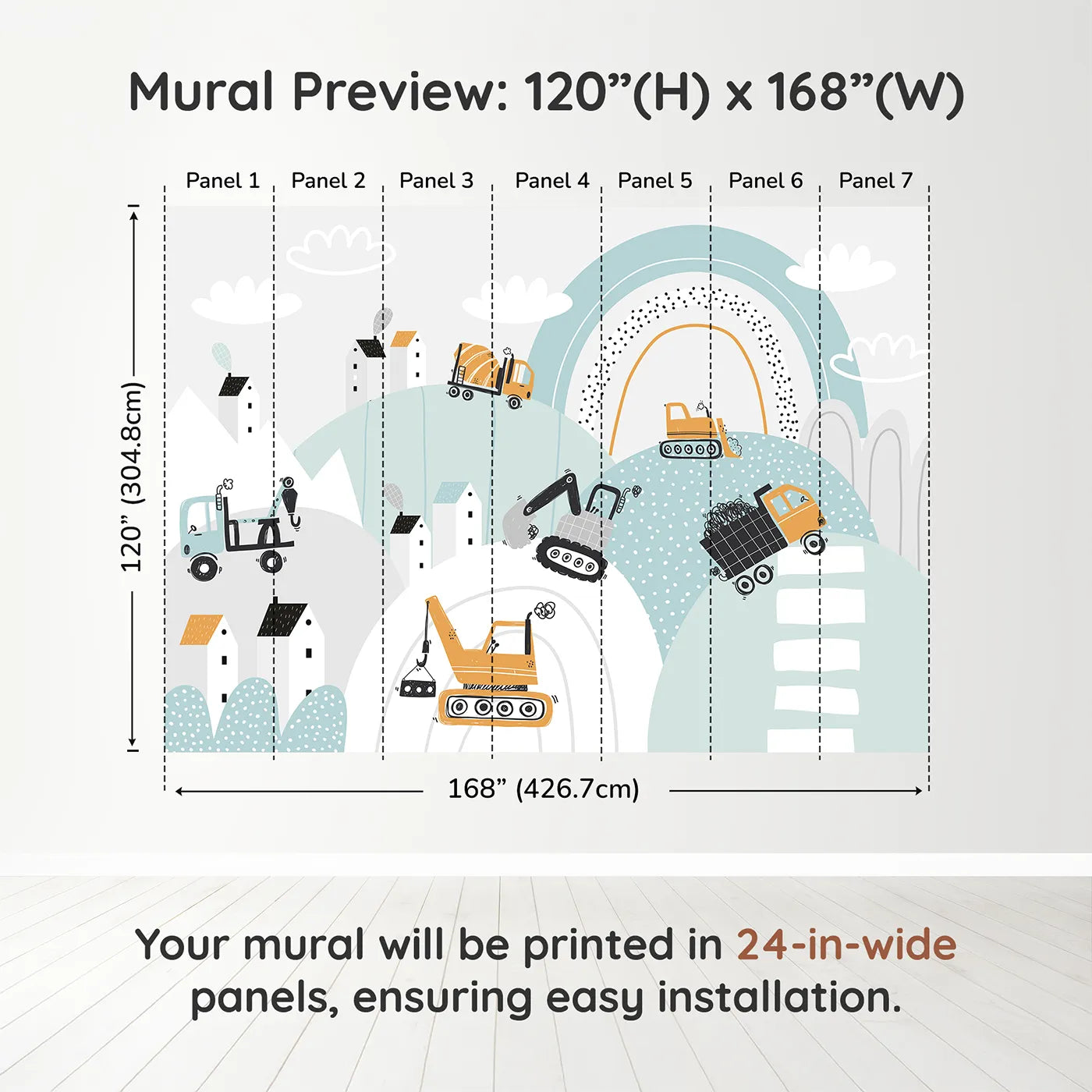 Mural Preview: 120”(H) x 168”(W)

Panel 1
Panel 2
Panel 3
Panel 4
Panel 5
Panel 6
Panel 7

120” (304.8cm)

168” (426.7cm)

Your mural will be printed in 24-in-wide panels, ensuring easy installation.